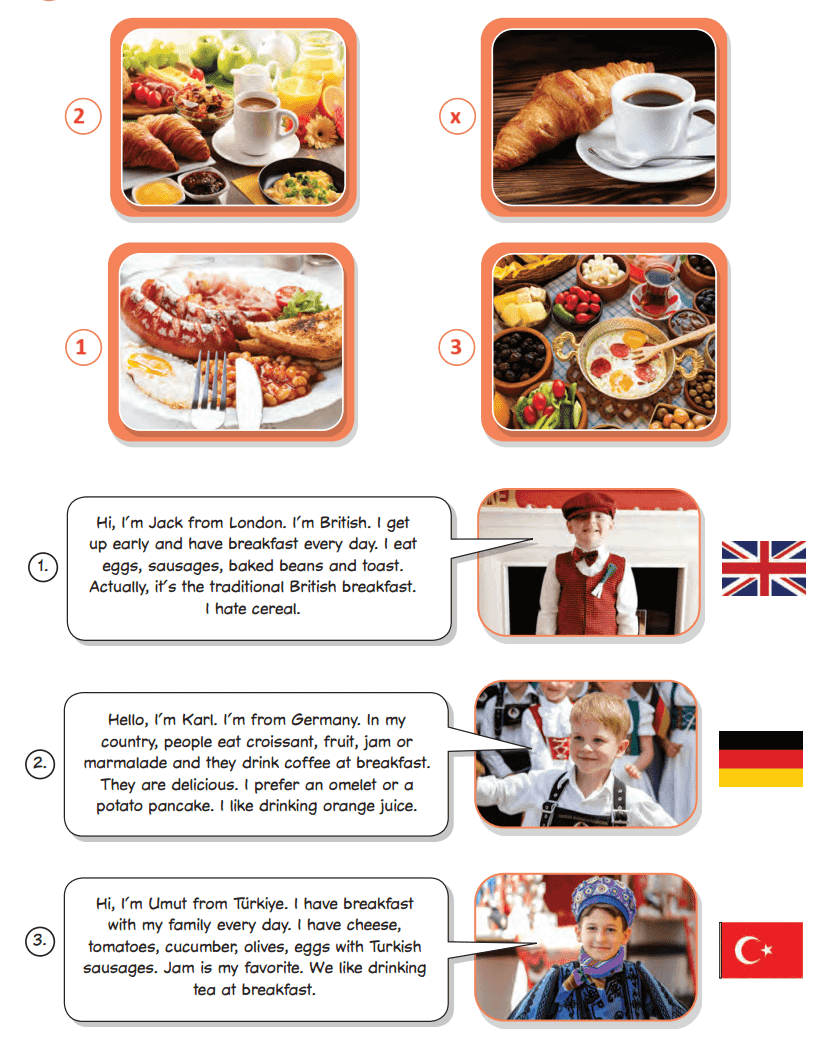 2

x

1

3

1. Hi, I'm Jack from London. I'm British. I get up early and have breakfast every day. I eat eggs, sausages, baked beans and toast. Actually, it's the traditional British breakfast. I hate cereal.

2. Hello, I'm Karl. I'm from Germany. In my country, people eat croissant, fruit, jam or marmalade and they drink coffee at breakfast. They are delicious. I prefer an omelet or a potato pancake. I like drinking orange juice.

3. Hi, I'm Umut from Türkiye. I have breakfast with my family every day. I have cheese, tomatoes, cucumber, olives, eggs with Turkish sausages. Jam is my favorite. We like drinking tea at breakfast.