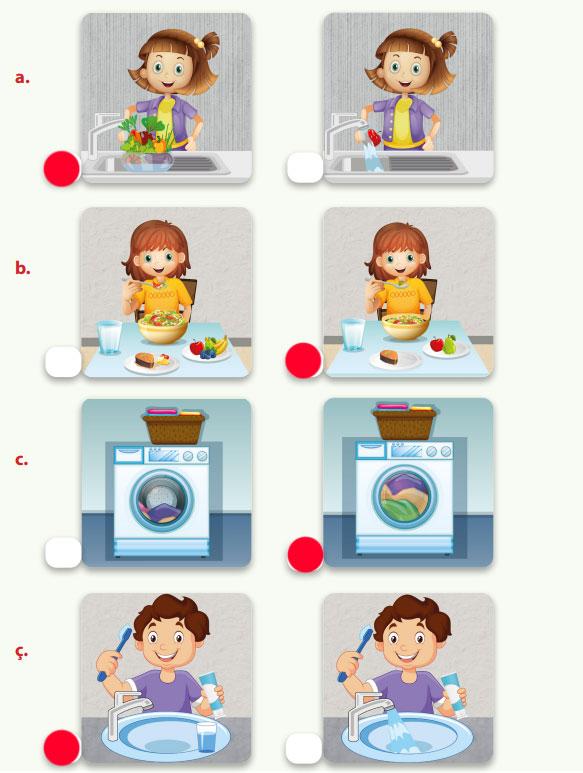 a.

b.

c.

ç.