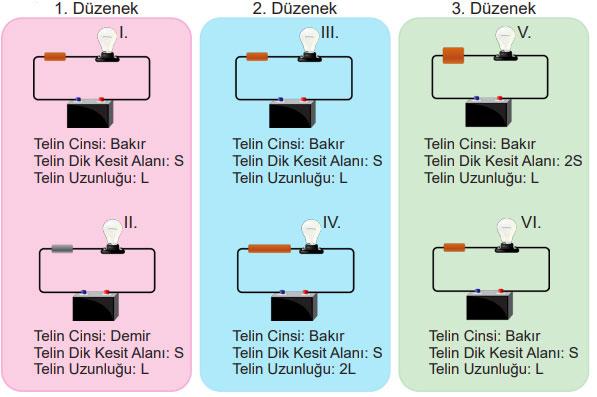 1. Düzenek

I.

Telin Cinsi: Bakır
Telin Dik Kesit Alanı: S
Telin Uzunluğu: L

II.

Telin Cinsi: Demir
Telin Dik Kesit Alanı: S
Telin Uzunluğu: L

2. Düzenek

III.

Telin Cinsi: Bakır
Telin Dik Kesit Alanı: S
Telin Uzunluğu: L

IV.

Telin Cinsi: Bakır
Telin Dik Kesit Alanı: S
Telin Uzunluğu: 2L

3. Düzenek

V.

Telin Cinsi: Bakır
Telin Dik Kesit Alanı: 2S
Telin Uzunluğu: L

VI.

Telin Cinsi: Bakır
Telin Dik Kesit Alanı: S
Telin Uzunluğu: L