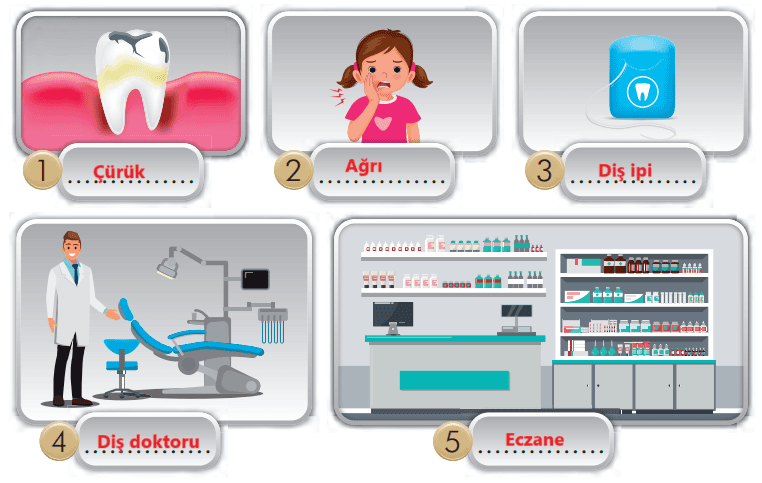 1 Çürük

2 Ağrı

3 Diş ipi

4 Diş doktoru

5 Eczane