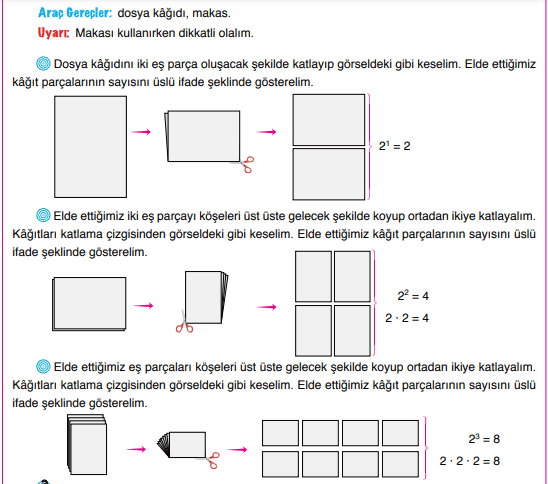 Araç Gereçler: dosya kâğıdı, makas.
Uyarı: Makası kullanırken dikkatli olalım.

Dosya kâğıdını iki eş parça oluşacak şekilde katlayıp görseldeki gibi keselim. Elde ettiğimiz kâğıt parçalarının sayısını üslü ifade şeklinde gösterelim.

$2^1 = 2$

Elde ettiğimiz iki eş parçayı köşeleri üst üste gelecek şekilde koyup ortadan ikiye katlayalım. Kâğıtları katlama çizgisinden görseldeki gibi keselim. Elde ettiğimiz kâğıt parçalarının sayısını üslü ifade şeklinde gösterelim.

$2^2 = 4$
$2 \cdot 2 = 4$

Elde ettiğimiz eş parçaları köşeleri üst üste gelecek şekilde koyup ortadan ikiye katlayalım. Kâğıtları katlama çizgisinden görseldeki gibi keselim. Elde ettiğimiz kâğıt parçalarının sayısını üslü ifade şeklinde gösterelim.

$2^3 = 8$
$2 \cdot 2 \cdot 2 = 8$