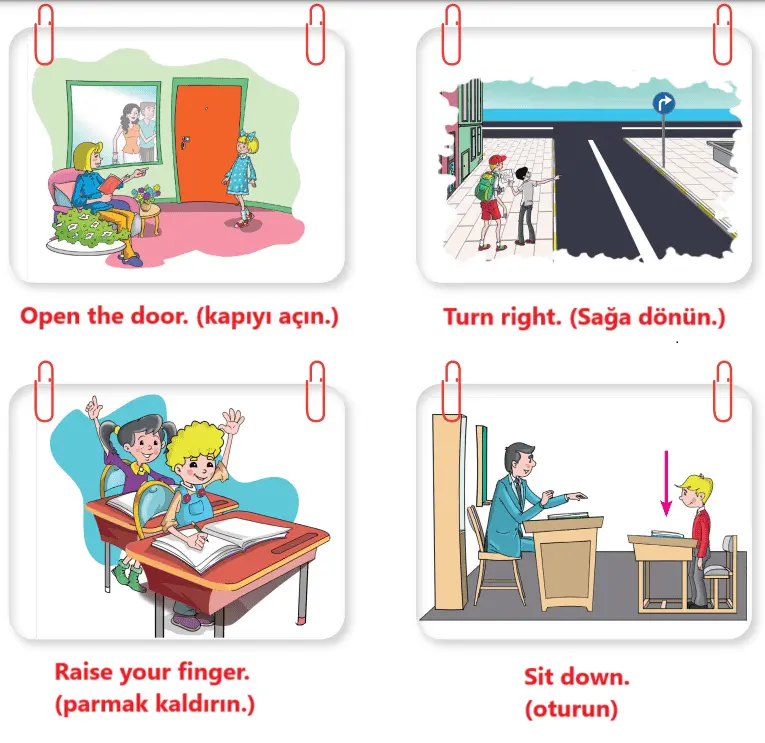 Open the door. (kapıyı açın.)

Turn right. (Sağa dönün.)

Raise your finger. (parmak kaldırın.)

Sit down. (oturun)