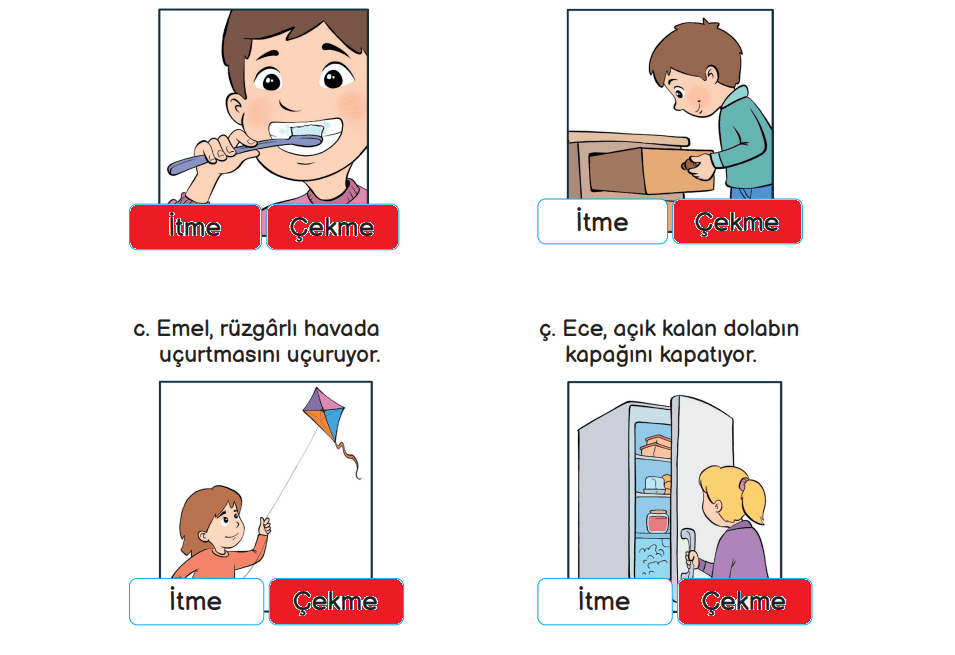 İtme
Çekme

İtme
Çekme

c. Emel, rüzgârlı havada uçurtmasını uçuruyor.

İtme
Çekme

ç. Ece, açık kalan dolabın kapağını kapatıyor.

İtme
Çekme