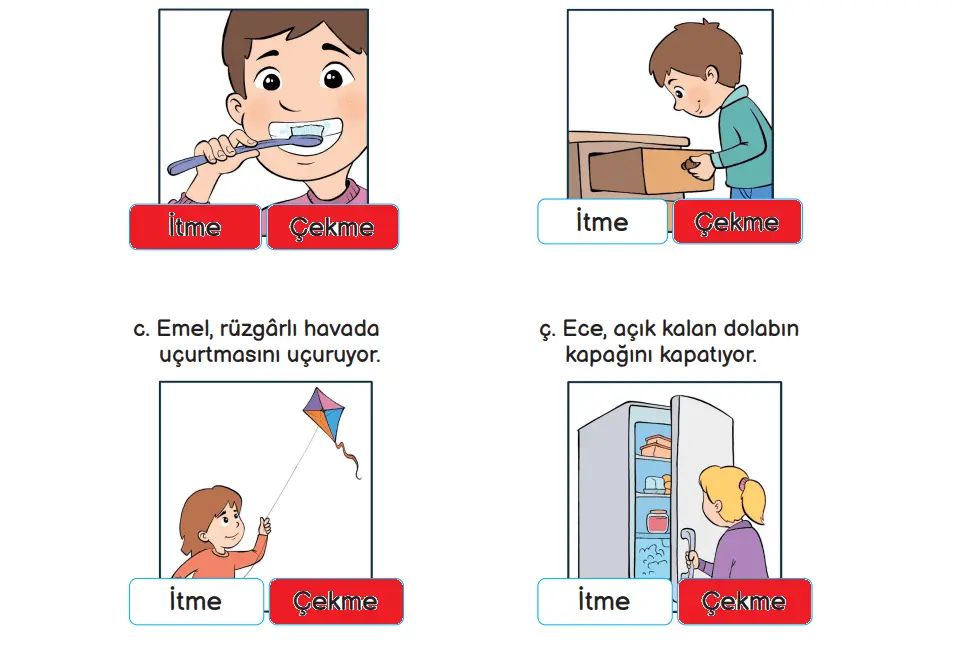 İtme Çekme

İtme Çekme

c. Emel, rüzgârlı havada uçurtmasını uçuruyor.

İtme Çekme

ç. Ece, açık kalan dolabın kapağını kapatıyor.

İtme Çekme