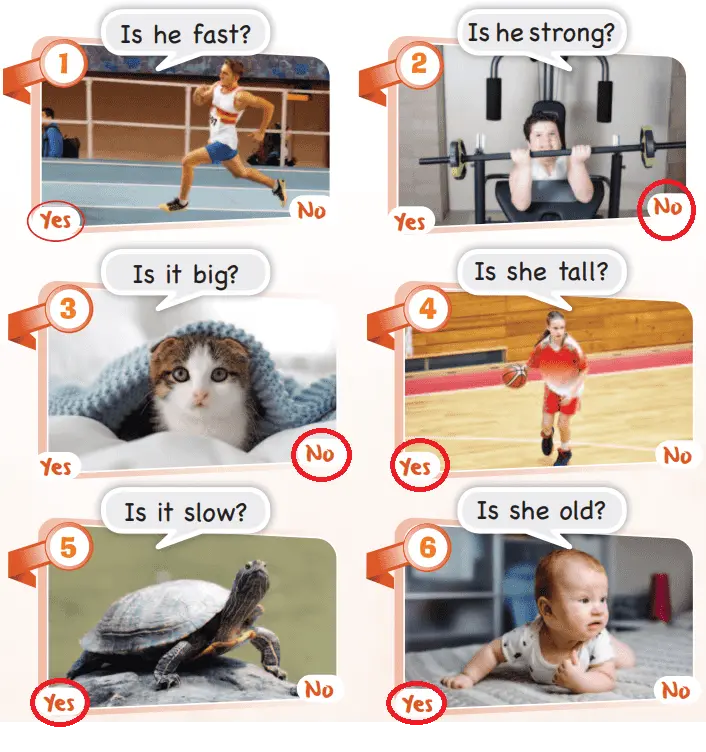 1
Is he fast?
Yes
No

2
Is he strong?
Yes
No

3
Is it big?
Yes
No

4
Is she tall?
Yes
No

5
Is it slow?
Yes
No

6
Is she old?
Yes
No