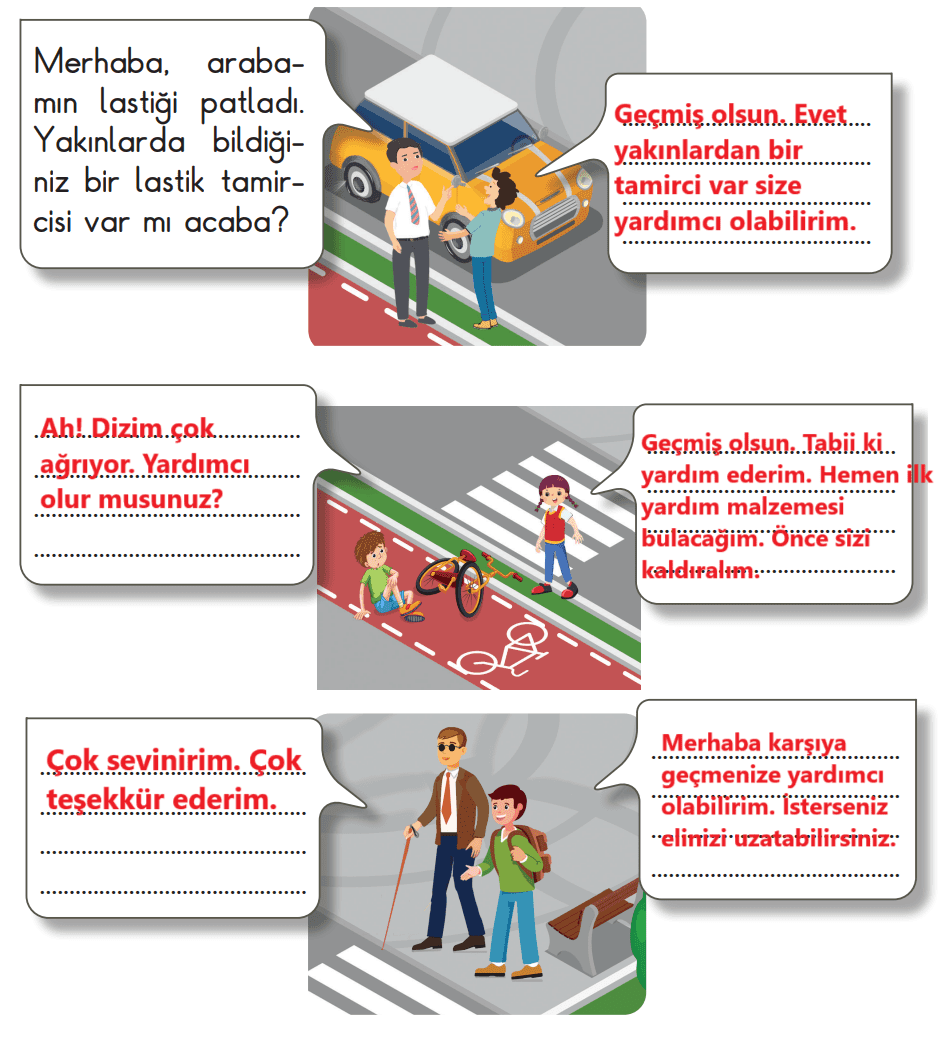 Merhaba, arabamın lastiği patladı. Yakınlarda bildiğiniz bir lastik tamircisi var mı acaba?

Geçmiş olsun. Evet yakınlardan bir tamirci var size yardımcı olabilirim.

Ah! Dizim çok ağrıyor. Yardımcı olur musunuz?

Geçmiş olsun. Tabii ki yardım ederim. Hemen ilk yardım malzemesi bulacağım. Önce sizi kaldıralım.

Çok sevinirim. Çok teşekkür ederim.

Merhaba karşıya geçmenize yardımcı olabilirim. İsterseniz elinizi uzatabilirsiniz.