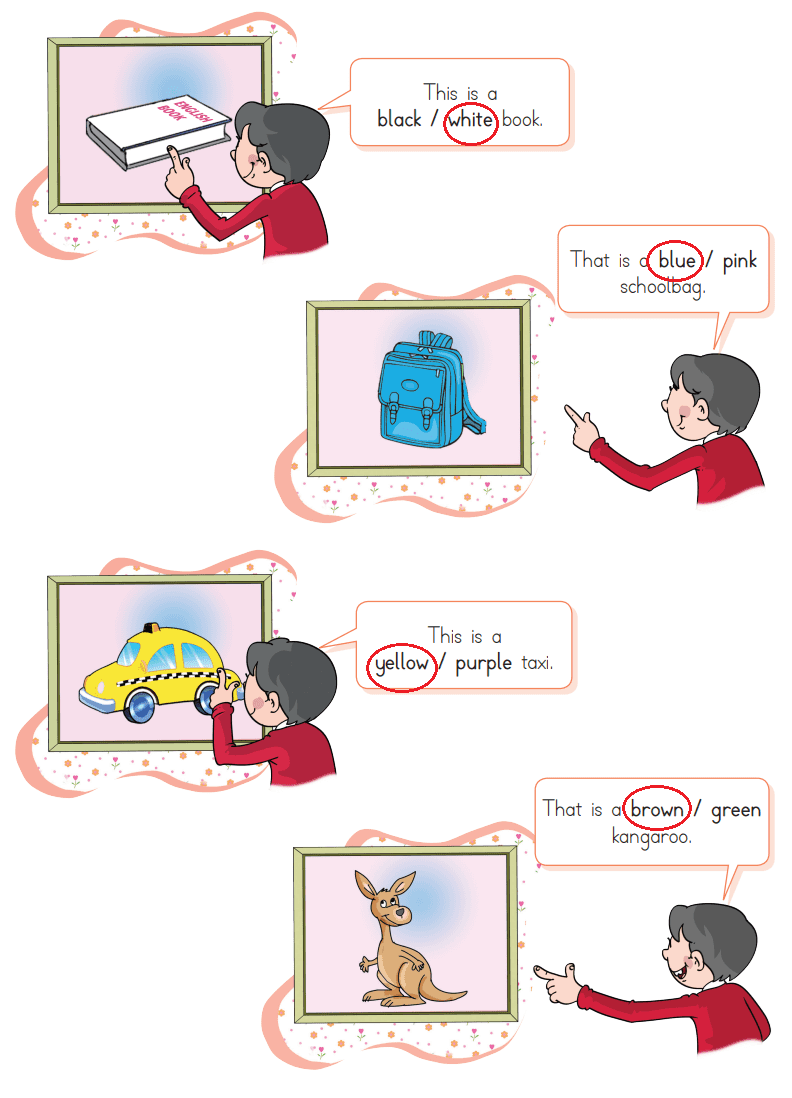 ENGLISH BOOK

This is a black / white book.

That is a blue / pink schoolbag.

This is a yellow / purple taxi.

That is a brown / green kangaroo.