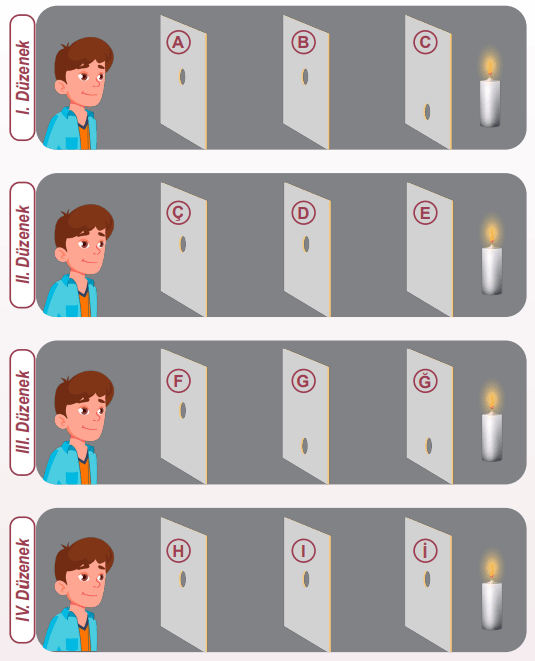 I. Düzenek

A

B

C

II. Düzenek

Ç

D

E

III. Düzenek

F

G

Ğ

IV. Düzenek

H

I

İ