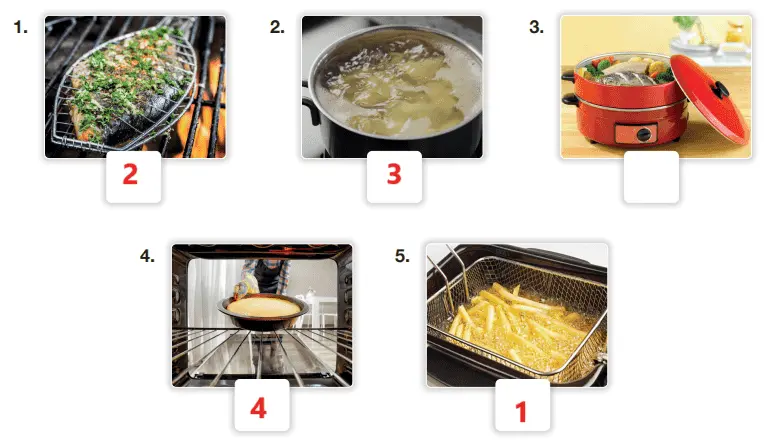 1.

2

2.

3

3.

4.

4

5.

1