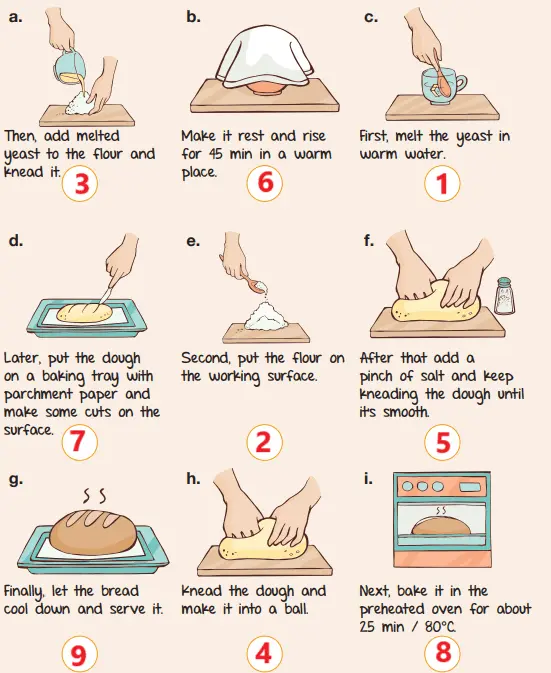 a.

Then, add melted yeast to the flour and knead it.

3

b.

Make it rest and rise for 45 min in a warm place.

6

c.

First, melt the yeast in warm water.

1

d.

Later, put the dough on a baking tray with parchment paper and make some cuts on the surface.

7

e.

Second, put the flour on the working surface.

2

f.

After that add a pinch of salt and keep kneading the dough until it's smooth.

5

g.

Finally, let the bread cool down and serve it.

9

h.

Knead the dough and make it into a ball.

4

i.

Next, bake it in the preheated oven for about 25 min / 80°C.

8