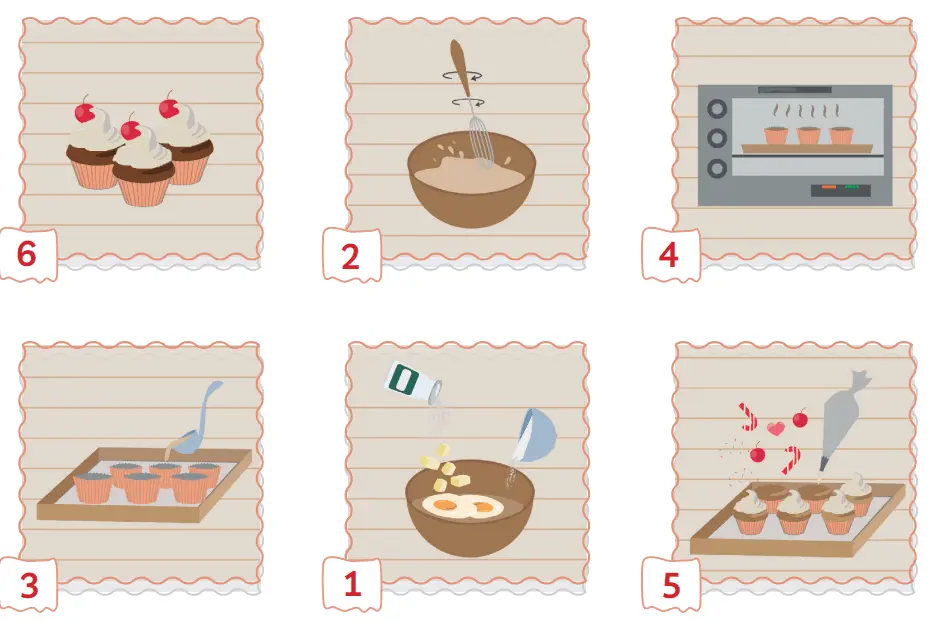 6

2

4

3

1

5