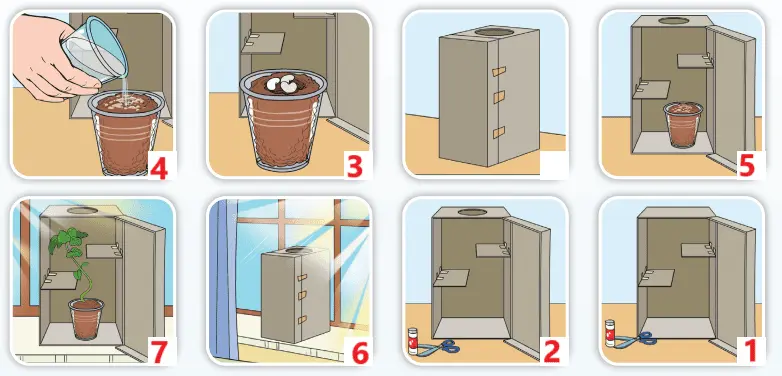 4
3
5
7
6
2
1