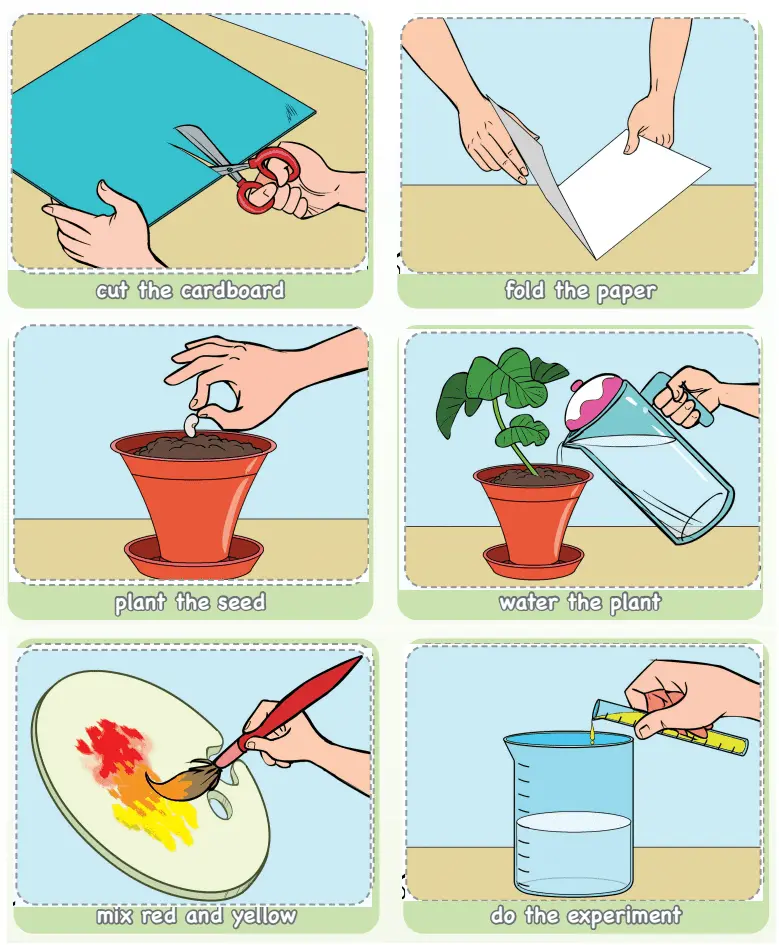 cut the cardboard

fold the paper

plant the seed

water the plant

mix red and yellow

do the experiment