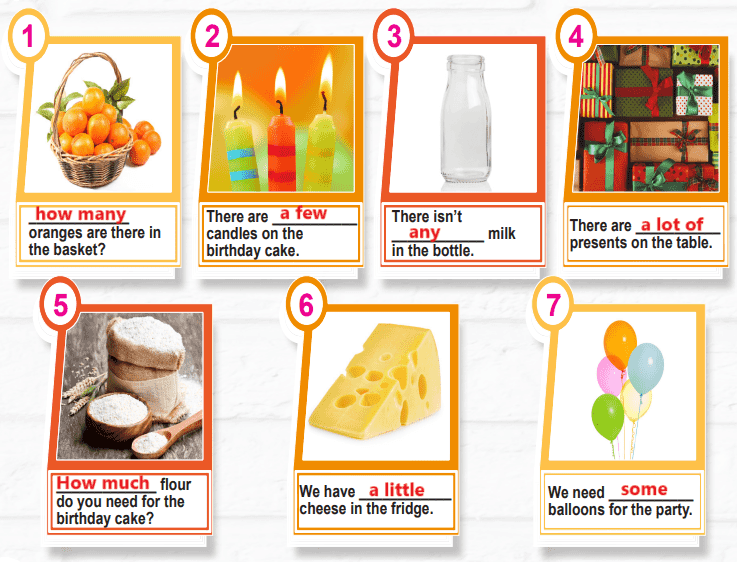 1

how many oranges are there in the basket?

2

There are a few candles on the birthday cake.

3

There isn't any milk in the bottle.

4

There are a lot of presents on the table.

5

How much flour do you need for the birthday cake?

6

We have a little cheese in the fridge.

7

We need some balloons for the party.