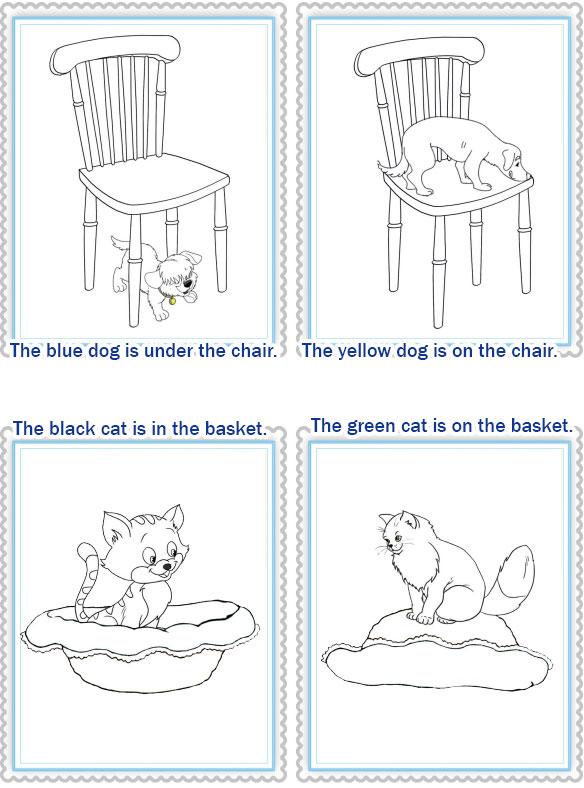 The blue dog is under the chair.

The yellow dog is on the chair.

The black cat is in the basket.

The green cat is on the basket.