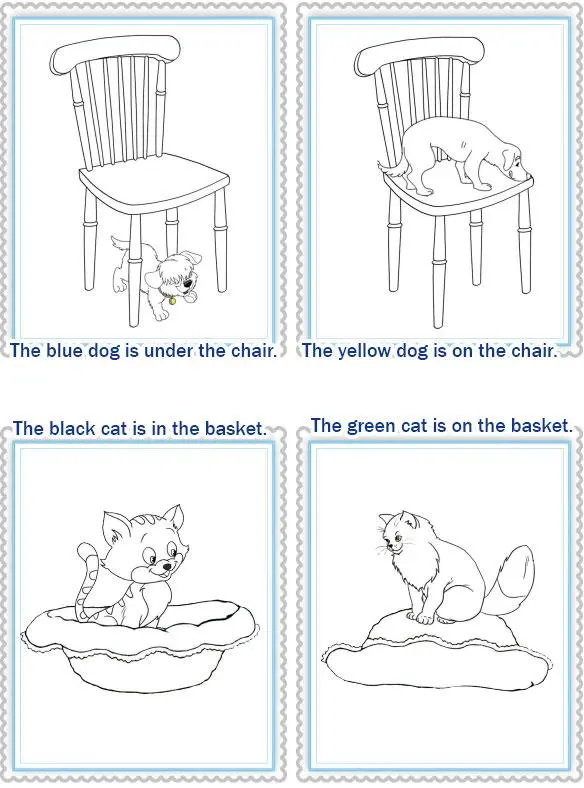 The blue dog is under the chair.

The yellow dog is on the chair.

The black cat is in the basket.

The green cat is on the basket.