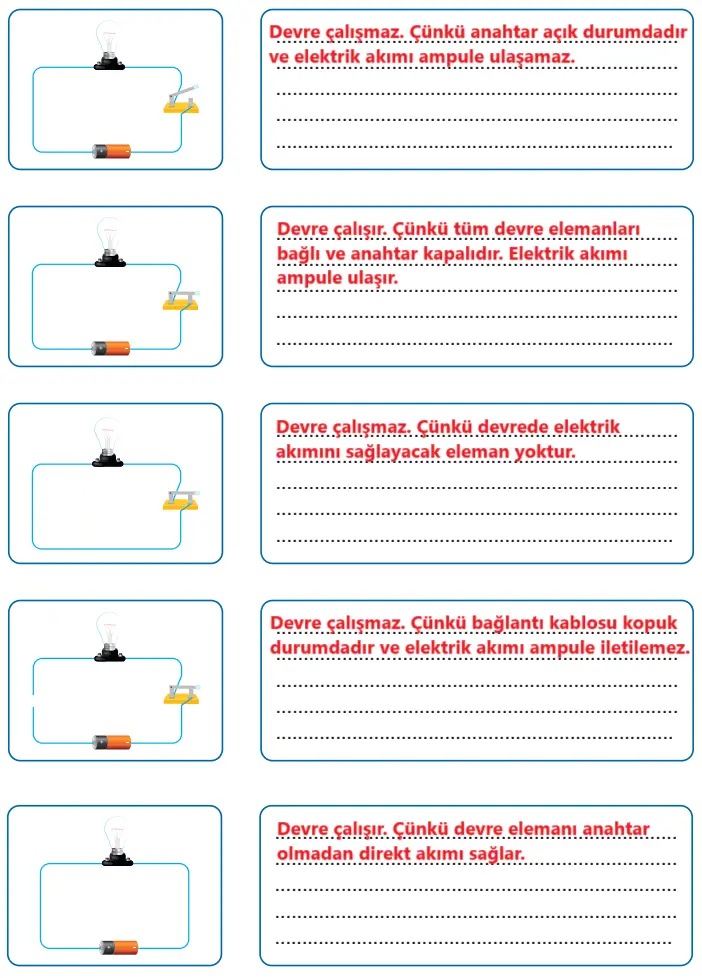 Devre çalışmaz. Çünkü anahtar açık durumdadır ve elektrik akımı ampule ulaşamaz.

Devre çalışır. Çünkü tüm devre elemanları bağlı ve anahtar kapalıdır. Elektrik akımı ampule ulaşır.

Devre çalışmaz. Çünkü devrede elektrik akımını sağlayacak eleman yoktur.

Devre çalışmaz. Çünkü bağlantı kablosu kopuk durumdadır ve elektrik akımı ampule iletilemez.

Devre çalışır. Çünkü devre elemanı anahtar olmadan direkt akımı sağlar.