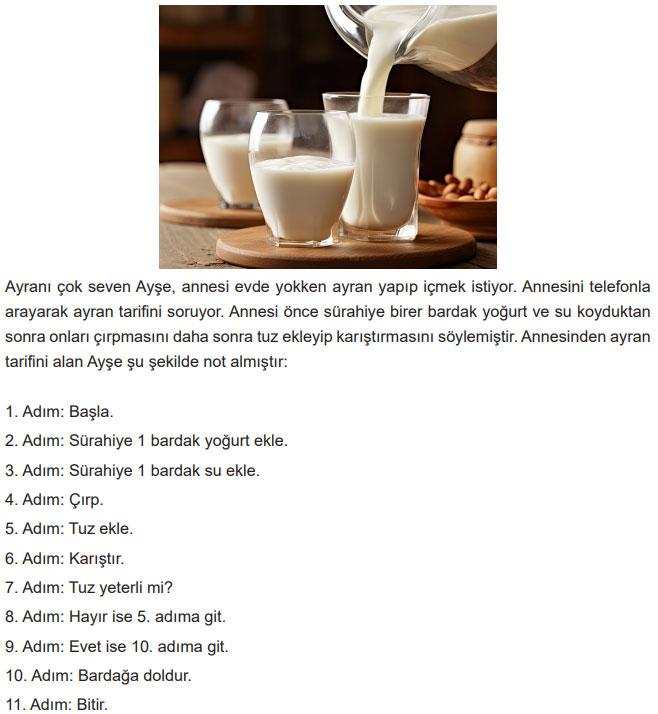 Ayranı çok seven Ayşe, annesi evde yokken ayran yapıp içmek istiyor. Annesini telefonla arayarak ayran tarifini soruyor. Annesi önce sürahiye birer bardak yoğurt ve su koyduktan sonra onları çırpmasını daha sonra tuz ekleyip karıştırmasını söylemiştir. Annesinden ayran tarifini alan Ayşe şu şekilde not almıştır:

1. Adım: Başla.
2. Adım: Sürahiye 1 bardak yoğurt ekle.
3. Adım: Sürahiye 1 bardak su ekle.
4. Adım: Çırp.
5. Adım: Tuz ekle.
6. Adım: Karıştır.
7. Adım: Tuz yeterli mi?
8. Adım: Hayır ise 5. adıma git.
9. Adım: Evet ise 10. adıma git.
10. Adım: Bardağa doldur.
11. Adım: Bitir.