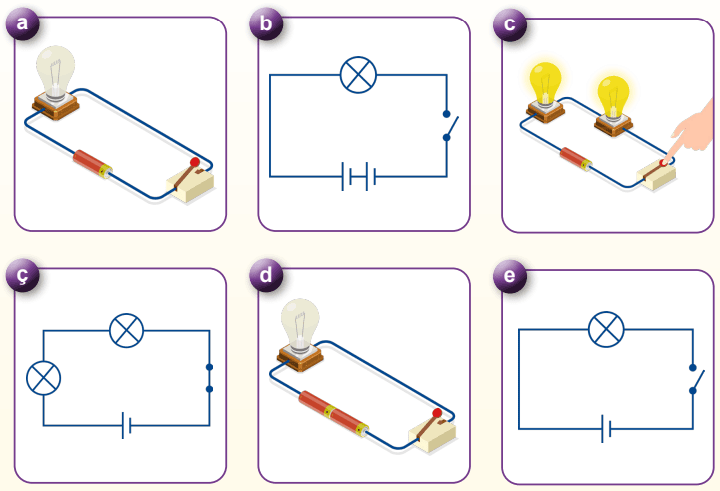 a

b

c

ç

d

e