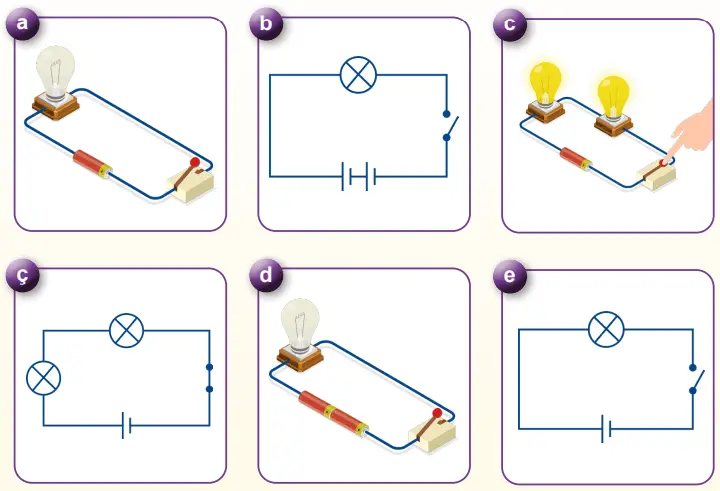 a

b

c

ç

d

e