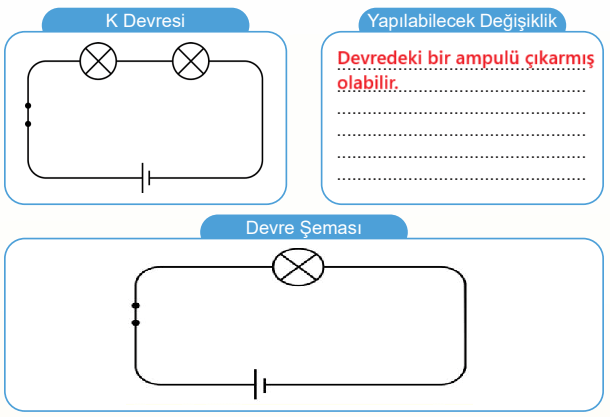 K Devresi

Yapılabilecek Değişiklik

Devredeki bir ampulü çıkarmış olabilir.

Devre Şeması