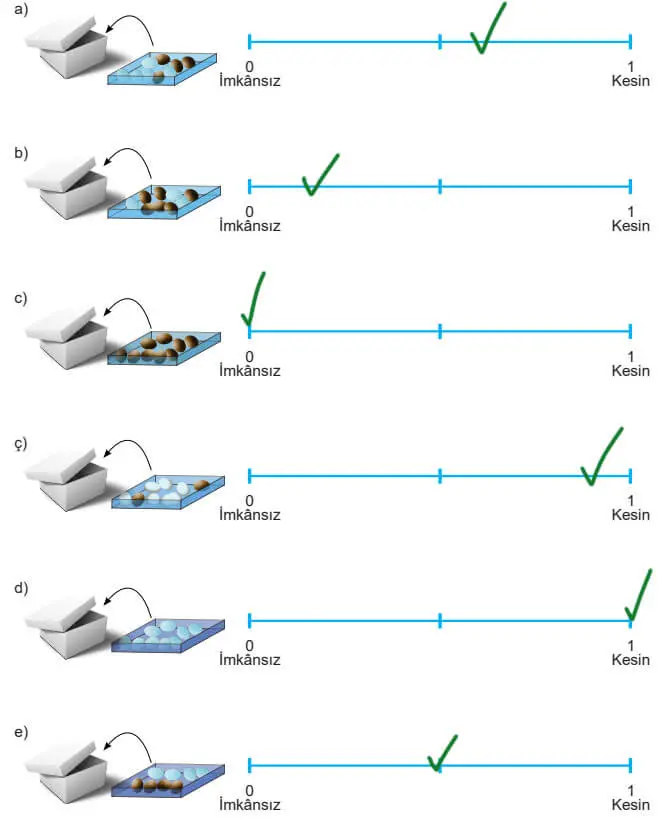 a)

0
İmkânsız

1
Kesin

b)

0
İmkânsız

1
Kesin

c)

0
İmkânsız

1
Kesin

ç)

0
İmkânsız

1
Kesin

d)

0
İmkânsız

1
Kesin

e)

0
İmkânsız

1
Kesin