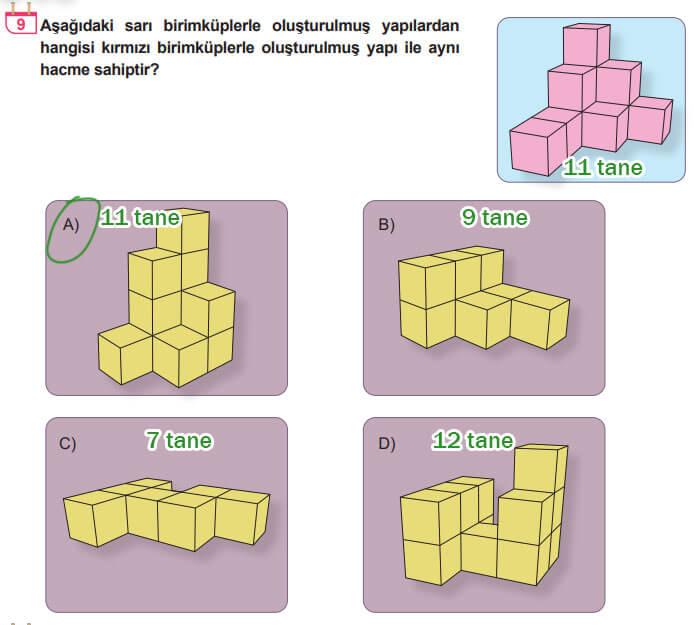 9 Aşağıdaki sarı birimküplerle oluşturulmuş yapılardan hangisi kırmızı birimküplerle oluşturulmuş yapı ile aynı hacme sahiptir?

11 tane

A) 11 tane

B) 9 tane

C) 7 tane

D) 12 tane