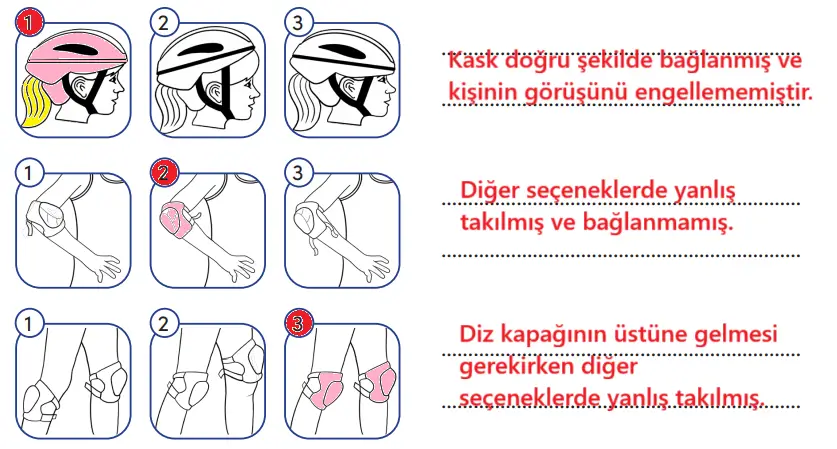 1 2 3

Kask doğru şekilde bağlanmış ve kişinin görüşünü engellememiştir.

1 2 3

Diğer seçeneklerde yanlış takılmış ve bağlanmamış.

1 2 3

Diz kapağının üstüne gelmesi gerekirken diğer seçeneklerde yanlış takılmış.