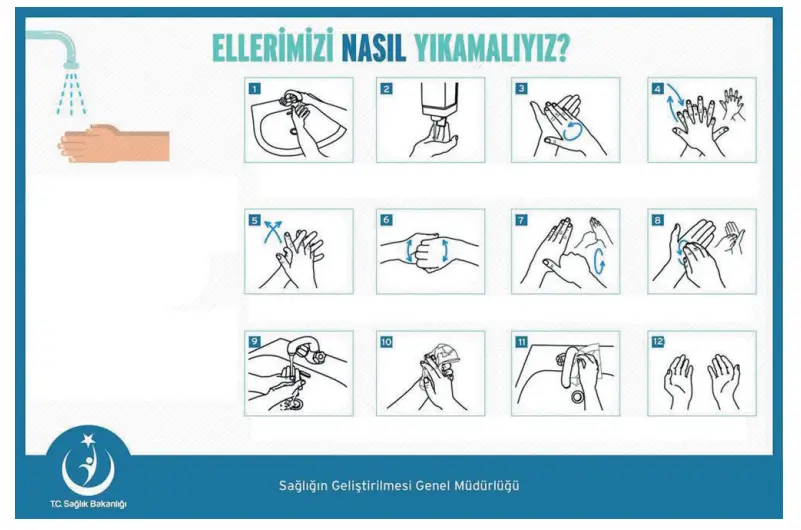 ELLERİMİZİ NASIL YIKAMALIYIZ?

1

2

3

4

5

6

7

8

9

10

11

12

T.C. Sağlık Bakanlığı

Sağlığın Geliştirilmesi Genel Müdürlüğü