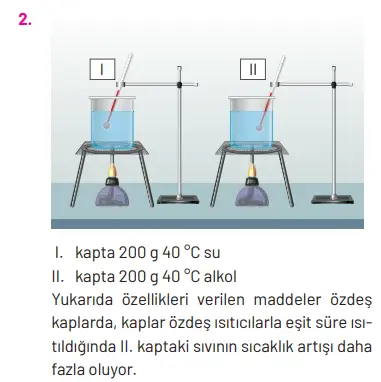 2.

I

II

I. kapta 200 g 40 °C su
II. kapta 200 g 40 °C alkol
Yukarıda özellikleri verilen maddeler özdeş kaplarda, kaplar özdeş ısıtıcılarla eşit süre ısıtıldığında II. kaptaki sıvının sıcaklık artışı daha fazla oluyor.