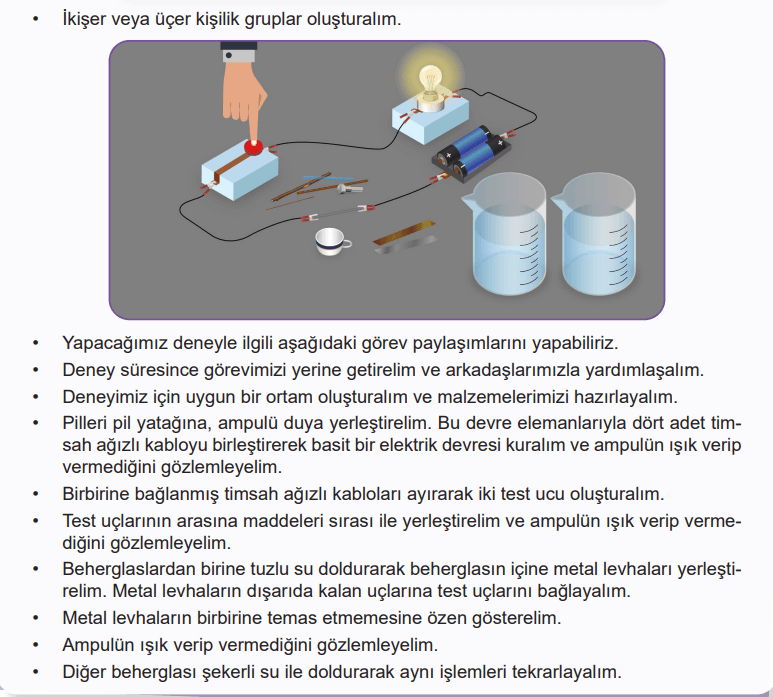 • İkişer veya üçer kişilik gruplar oluşturalım.

• Yapacağımız deneyle ilgili aşağıdaki görev paylaşımlarını yapabiliriz.
• Deney süresince görevimizi yerine getirelim ve arkadaşlarımızla yardımlaşalım.
• Deneyimiz için uygun bir ortam oluşturalım ve malzemelerimizi hazırlayalım.
• Pilleri pil yatağına, ampulü duya yerleştirelim. Bu devre elemanlarıyla dört adet timsah ağızlı kabloyu birleştirerek basit bir elektrik devresi kuralım ve ampulün ışık verip vermediğini gözlemleyelim.
• Birbirine bağlanmış timsah ağızlı kabloları ayırarak iki test ucu oluşturalım.
• Test uçlarının arasına maddeleri sırası ile yerleştirelim ve ampulün ışık verip vermediğini gözlemleyelim.
• Beherglaslardan birine tuzlu su doldurarak beherglasın içine metal levhaları yerleştirelim. Metal levhaların dışarıda kalan uçlarına test uçlarını bağlayalım.
• Metal levhaların birbirine temas etmemesine özen gösterelim.
• Ampulün ışık verip vermediğini gözlemleyelim.
• Diğer beherglası şekerli su ile doldurarak aynı işlemleri tekrarlayalım.