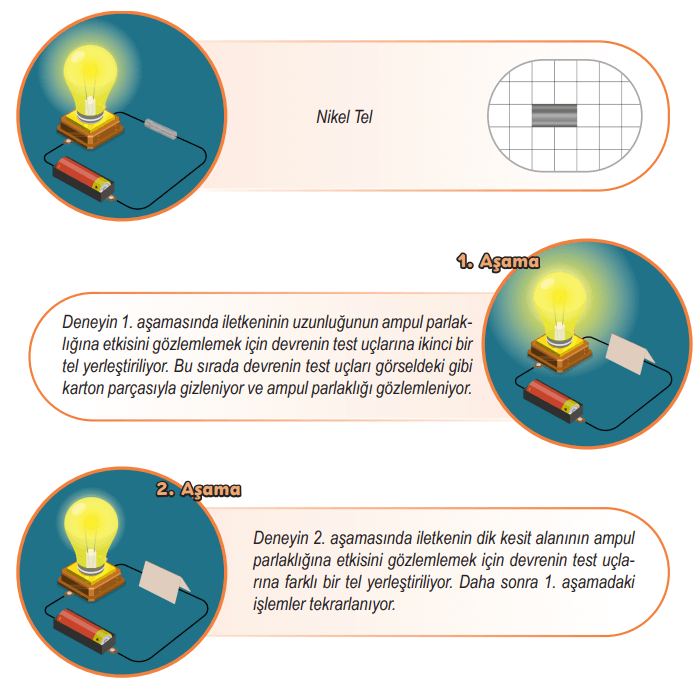 Nikel Tel

1. Aşama

Deneyin 1. aşamasında iletkeninin uzunluğunun ampul parlaklığına etkisini gözlemlemek için devrenin test uçlarına ikinci bir tel yerleştiriliyor. Bu sırada devrenin test uçları görseldeki gibi karton parçasıyla gizleniyor ve ampul parlaklığı gözlemleniyor.

2. Aşama

Deneyin 2. aşamasında iletkenin dik kesit alanının ampul parlaklığına etkisini gözlemlemek için devrenin test uçlarına farklı bir tel yerleştiriliyor. Daha sonra 1. aşamadaki işlemler tekrarlanıyor.