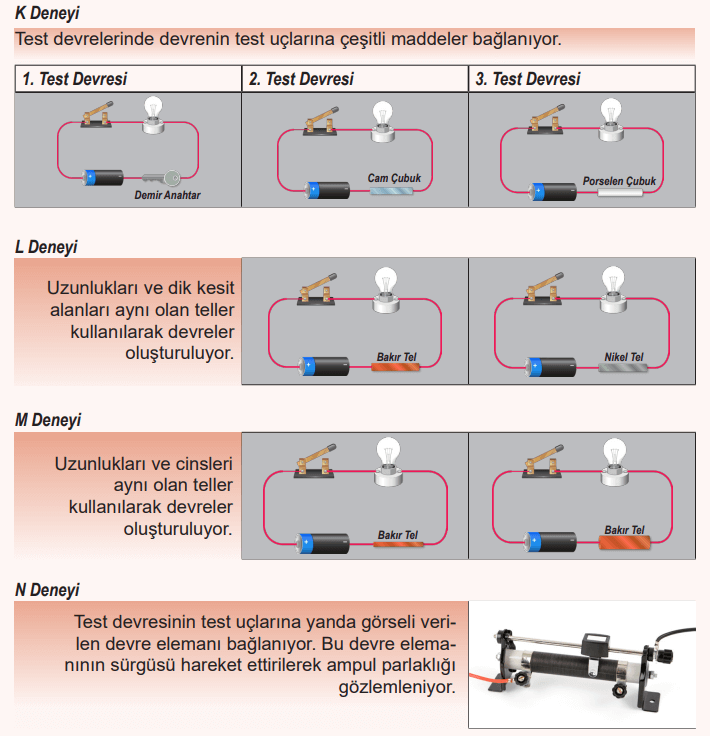 K Deneyi

Test devrelerinde devrenin test uçlarına çeşitli maddeler bağlanıyor.

| 1. Test Devresi | 2. Test Devresi | 3. Test Devresi |
|---|---|---|
| Demir Anahtar | Cam Çubuk | Porselen Çubuk |

L Deneyi

Uzunlukları ve dik kesit alanları aynı olan teller kullanılarak devreler oluşturuluyor.

Bakır Tel

Nikel Tel

M Deneyi

Uzunlukları ve cinsleri aynı olan teller kullanılarak devreler oluşturuluyor.

Bakır Tel

Bakır Tel

N Deneyi

Test devresinin test uçlarına yanda görseli verilen devre elemanı bağlanıyor. Bu devre elemanının sürgüsü hareket ettirilerek ampul parlaklığı gözlemleniyor.